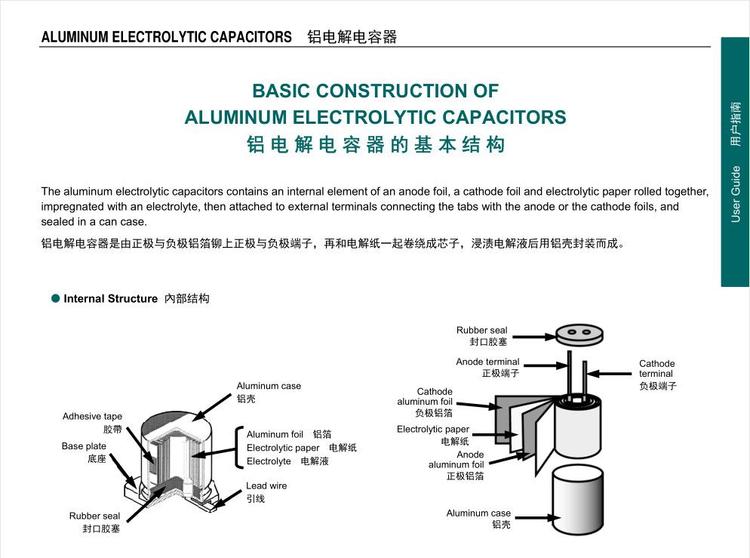 ALUMINUM ELECTROLYTIC CAPACITORS 铝电解电容器

User Guide 用户指南

BASIC CONSTRUCTION OF
ALUMINUM ELECTROLYTIC CAPACITORS
铝电解电容器的基本结构

The aluminum electrolytic capacitors contains an internal element of an anode foil, a cathode foil and electrolytic paper rolled together, impregnated with an electrolyte, then attached to external terminals connecting the tabs with the anode or the cathode foils, and sealed in a can case.

铝电解电容器是由正极与负极铝箔铆上正极与负极端子，再和电解纸一起卷绕成芯子，浸渍电解液后用铝壳封装而成。

● Internal Structure 内部结构

Aluminum case
铝壳

Adhesive tape
胶带

Base plate
底座

Aluminum foil 铝箔
Electrolytic paper 电解纸
Electrolyte 电解液

Lead wire
引线

Rubber seal
封口胶塞

Rubber seal
封口胶塞

Anode terminal
正极端子

Cathode
terminal
负极端子

Cathode
aluminum foil
负极铝箔

Electrolytic paper
电解纸

Anode
aluminum foil
正极铝箔

Aluminum case
铝壳